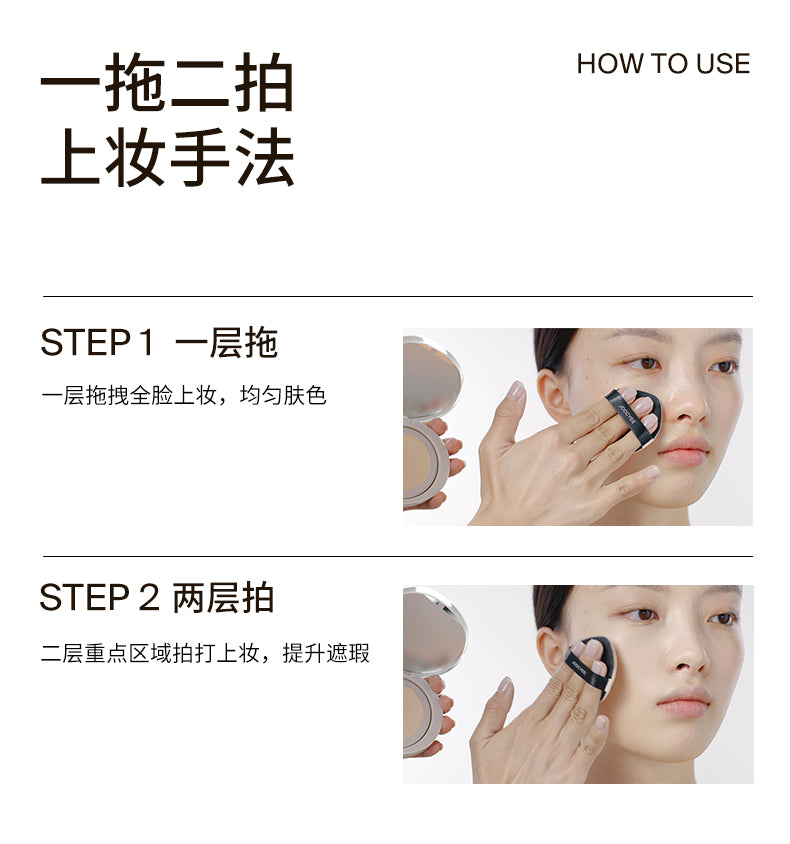 一拖二拍
上妆手法

HOW TO USE

STEP 1 一层拖

一层拖拽全脸上妆，均匀肤色

STEP 2 两层拍

二层重点区域拍打上妆，提升遮瑕